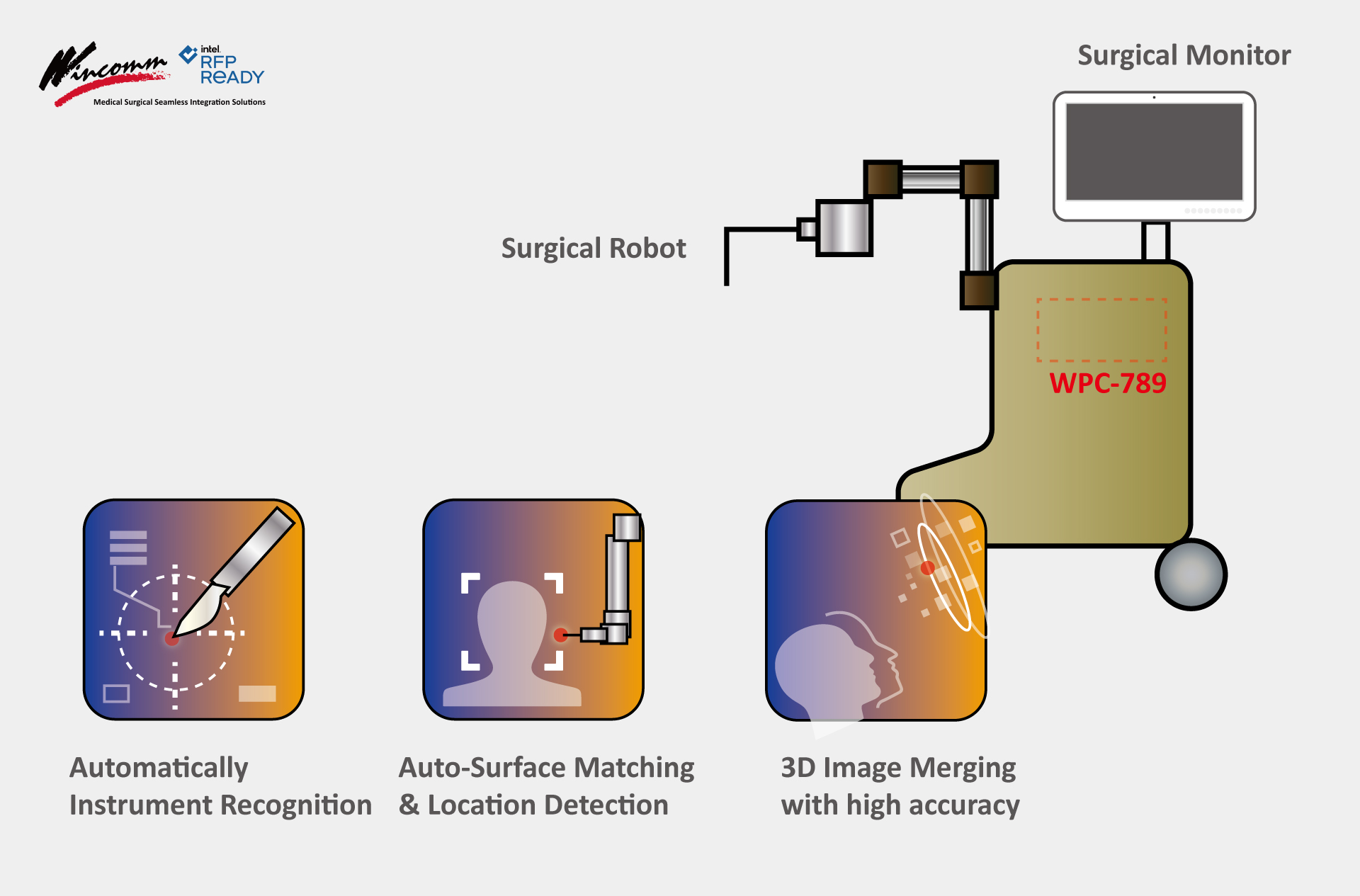 Wincomm
intel.
RFP
READY
Medical Surgical Seamless Integration Solutions

Surgical Monitor

Surgical Robot

WPC-789

Automatically Instrument Recognition

Auto-Surface Matching & Location Detection

3D Image Merging with high accuracy