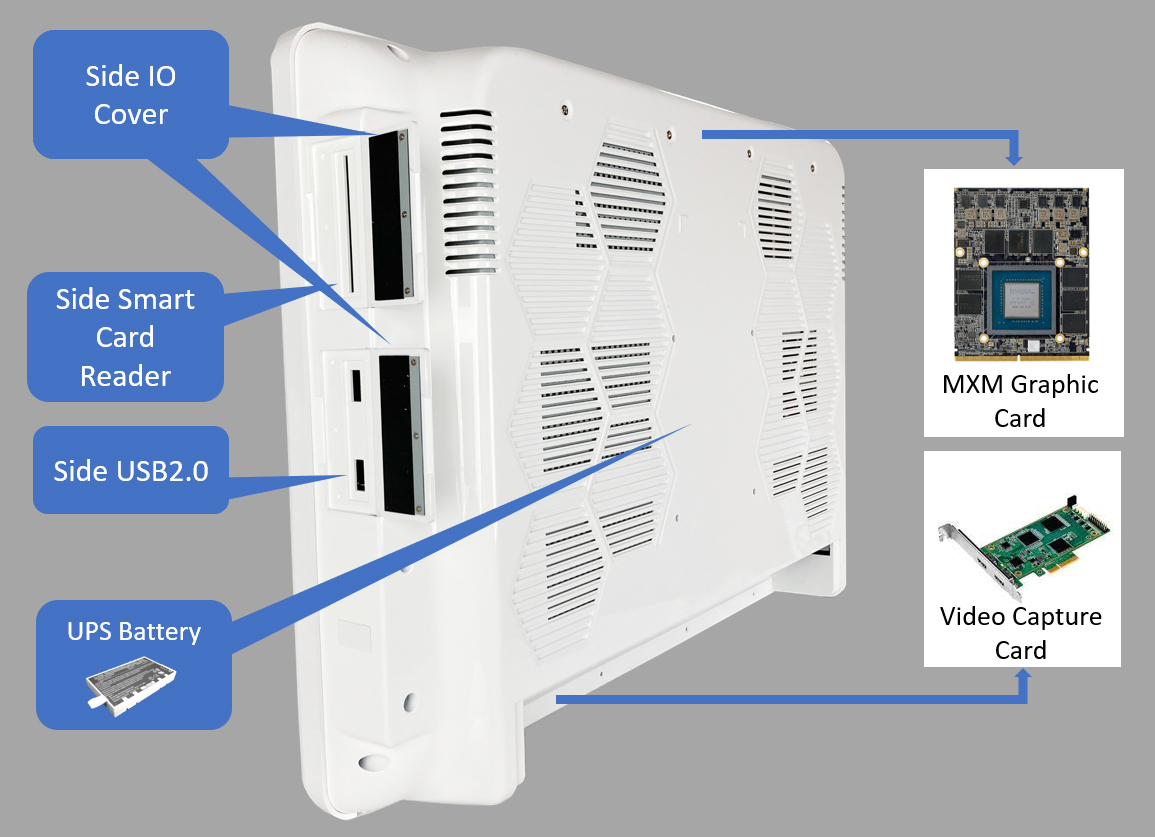 Side IO Cover

Side Smart Card Reader

Side USB2.0

UPS Battery

MXM Graphic Card

Video Capture Card