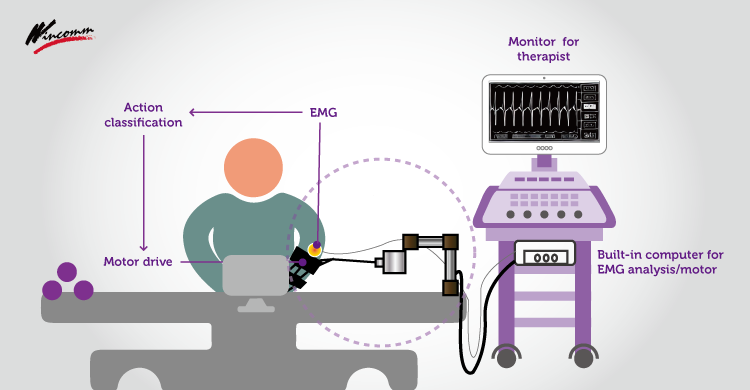 Wincomm

Monitor for therapist

Action classification

EMG

Motor drive

Built-in computer for EMG analysis/motor